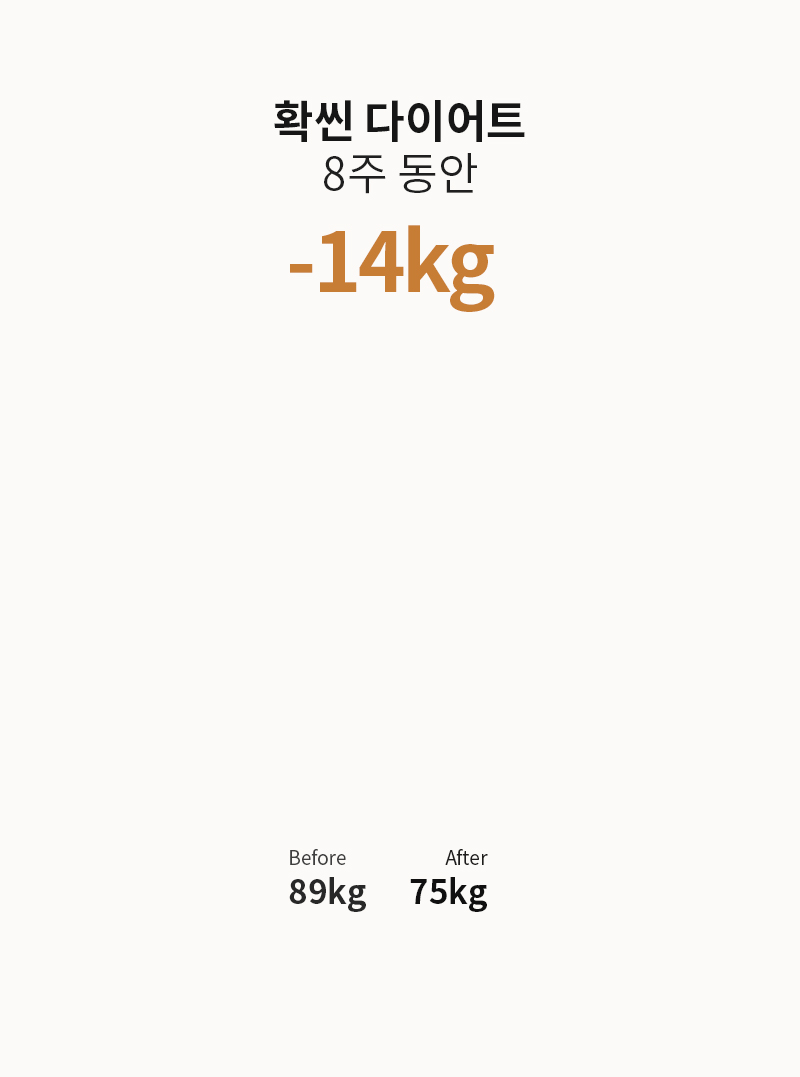 확씬 다이어트
8주 동안
-14kg

Before
89kg

After
75kg